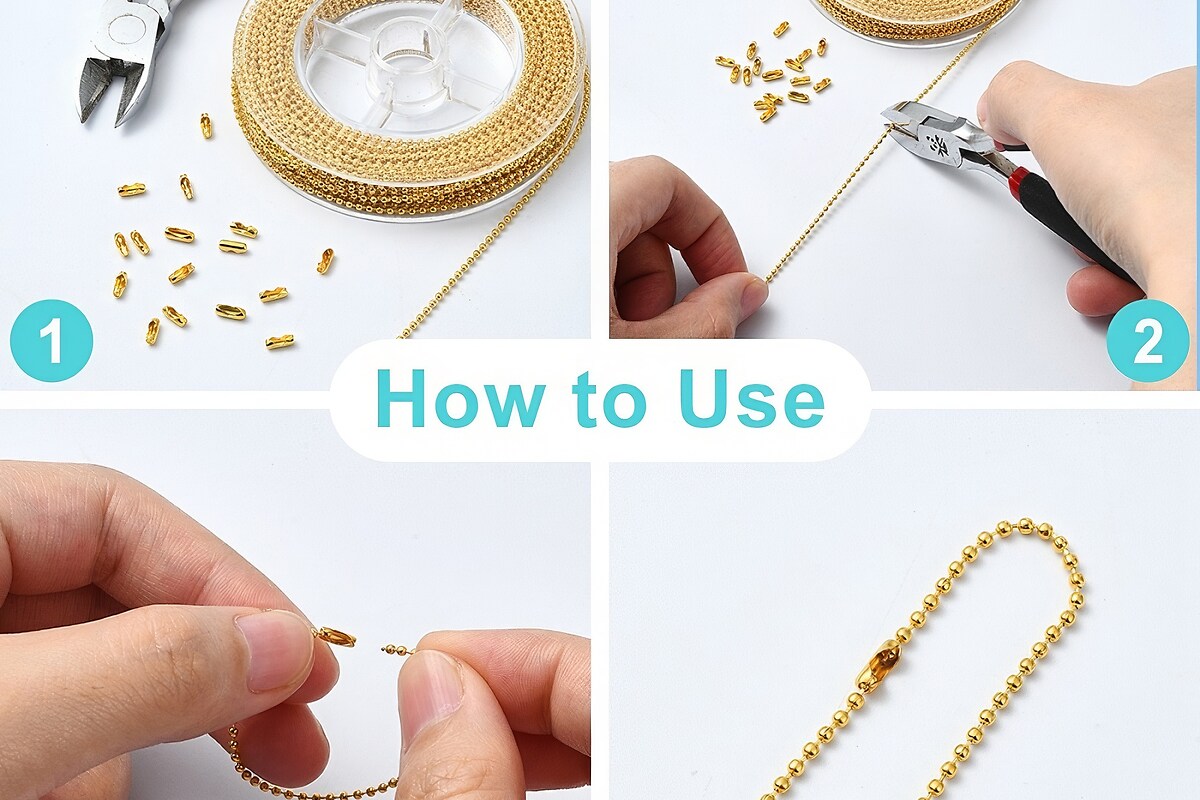 1

2

How to Use