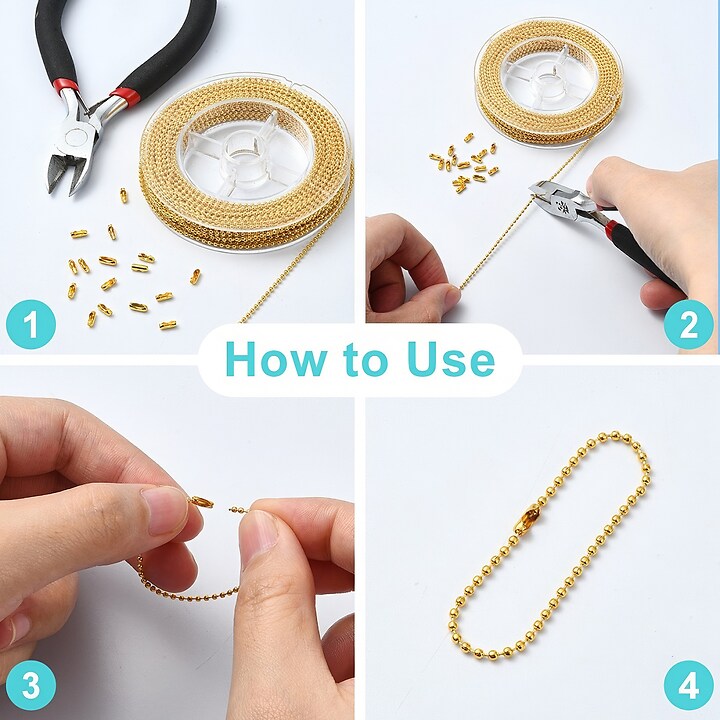 1

2

How to Use

3

4