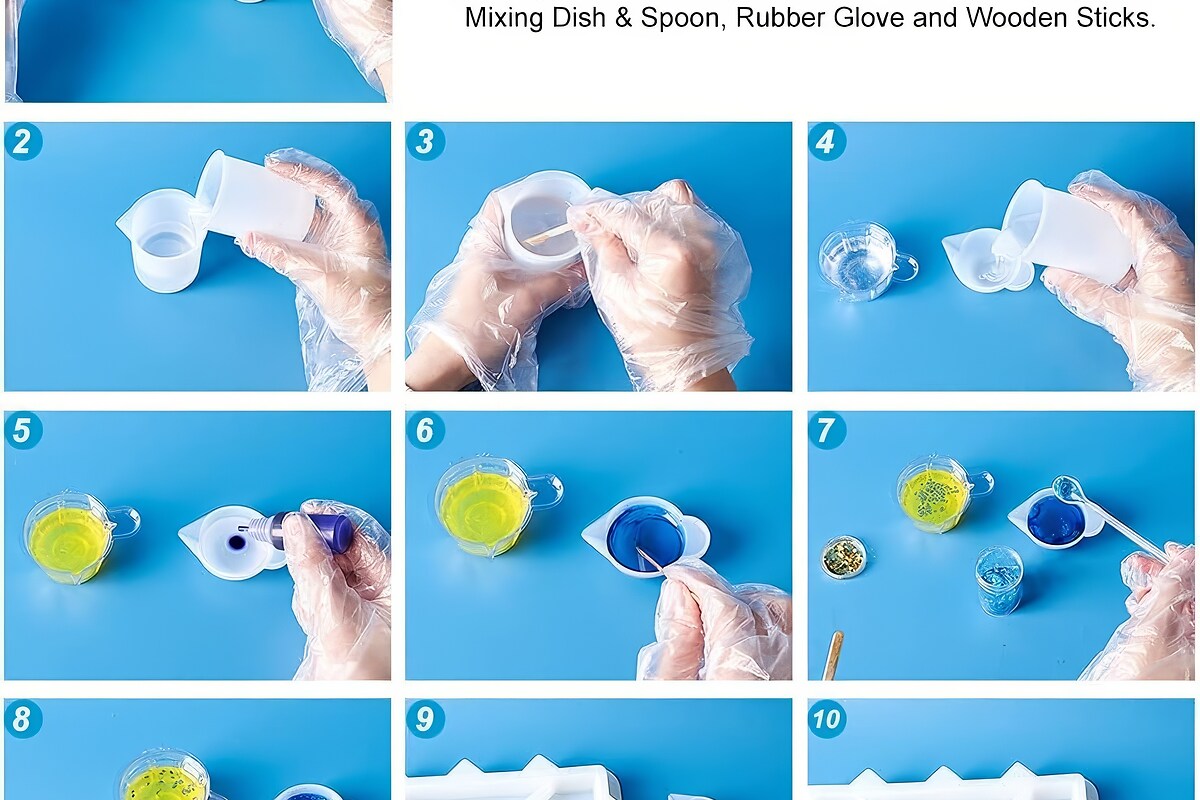 Mixing Dish & Spoon, Rubber Glove and Wooden Sticks.

2

3

4

5

6

7

8

9

10