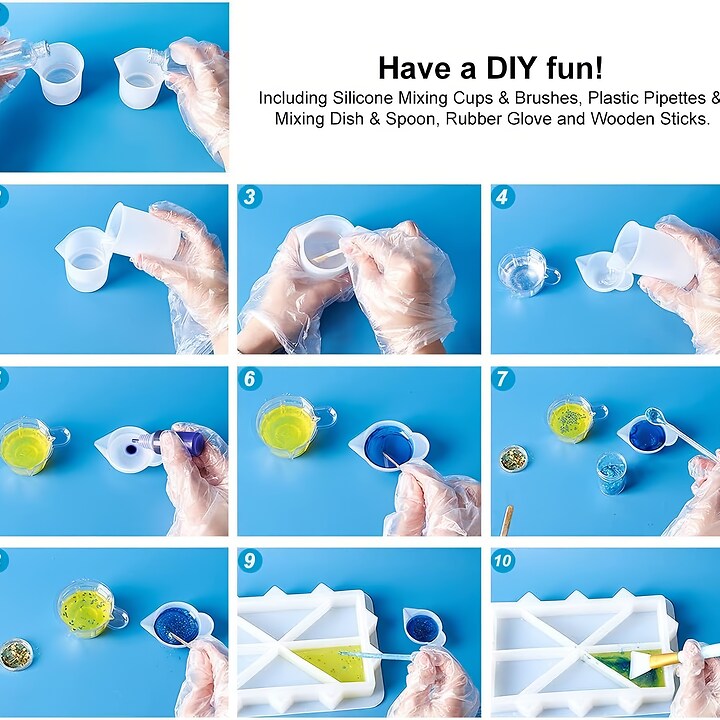 Have a DIY fun!
Including Silicone Mixing Cups & Brushes, Plastic Pipettes & Mixing Dish & Spoon, Rubber Glove and Wooden Sticks.

3

4

6

7

9

10